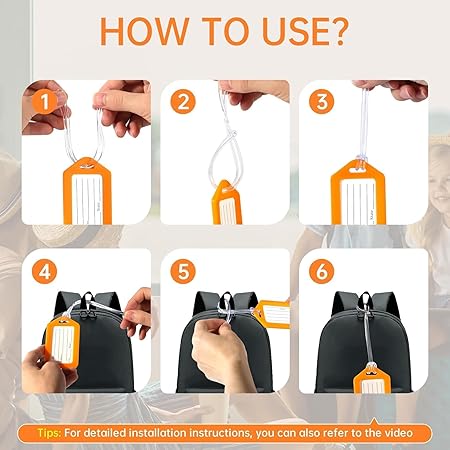 HOW TO USE?

1

2

3

4

5

6

Tips: For detailed installation instructions, you can also refer to the video